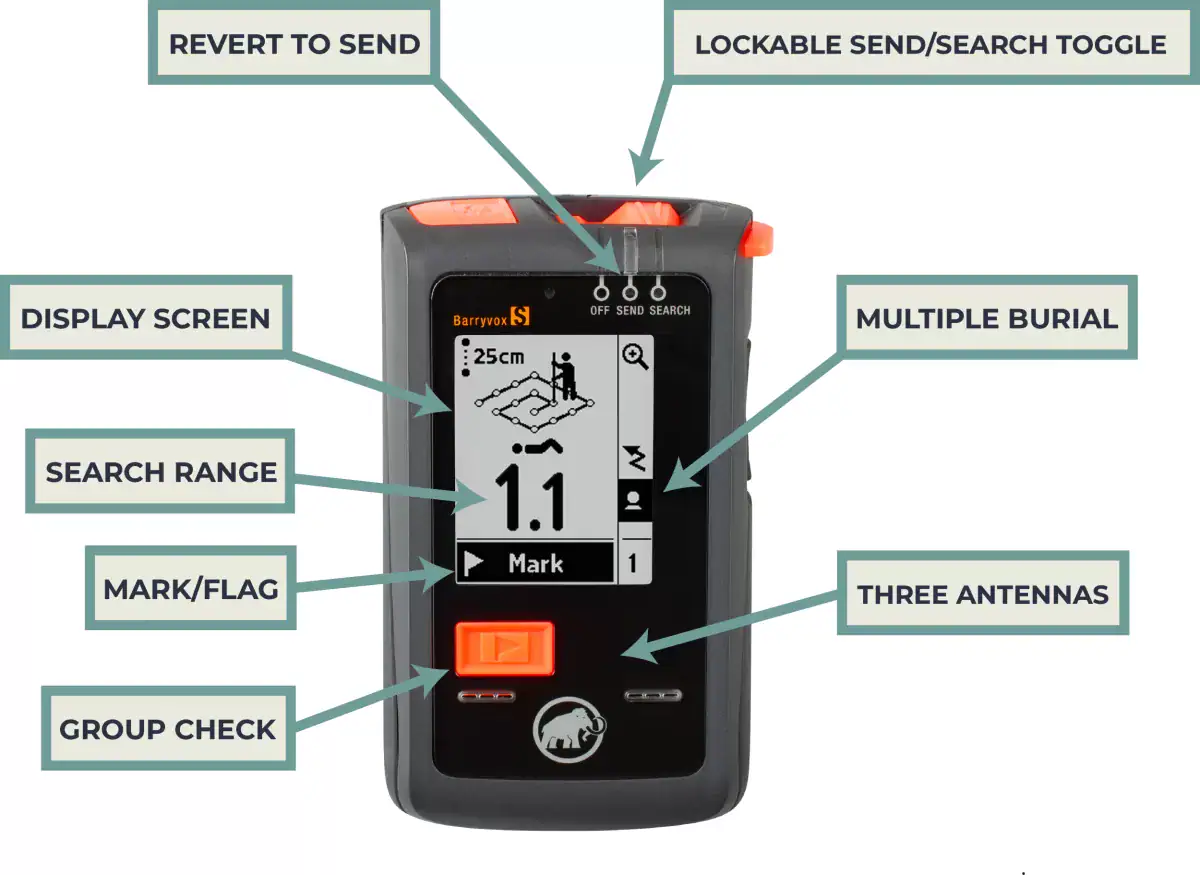 REVERT TO SEND

LOCKABLE SEND/SEARCH TOGGLE

DISPLAY SCREEN

MULTIPLE BURIAL

SEARCH RANGE

MARK/FLAG

THREE ANTENNAS

GROUP CHECK

Barryvox S

OFF SEND SEARCH

25cm

1.1

Mark

1